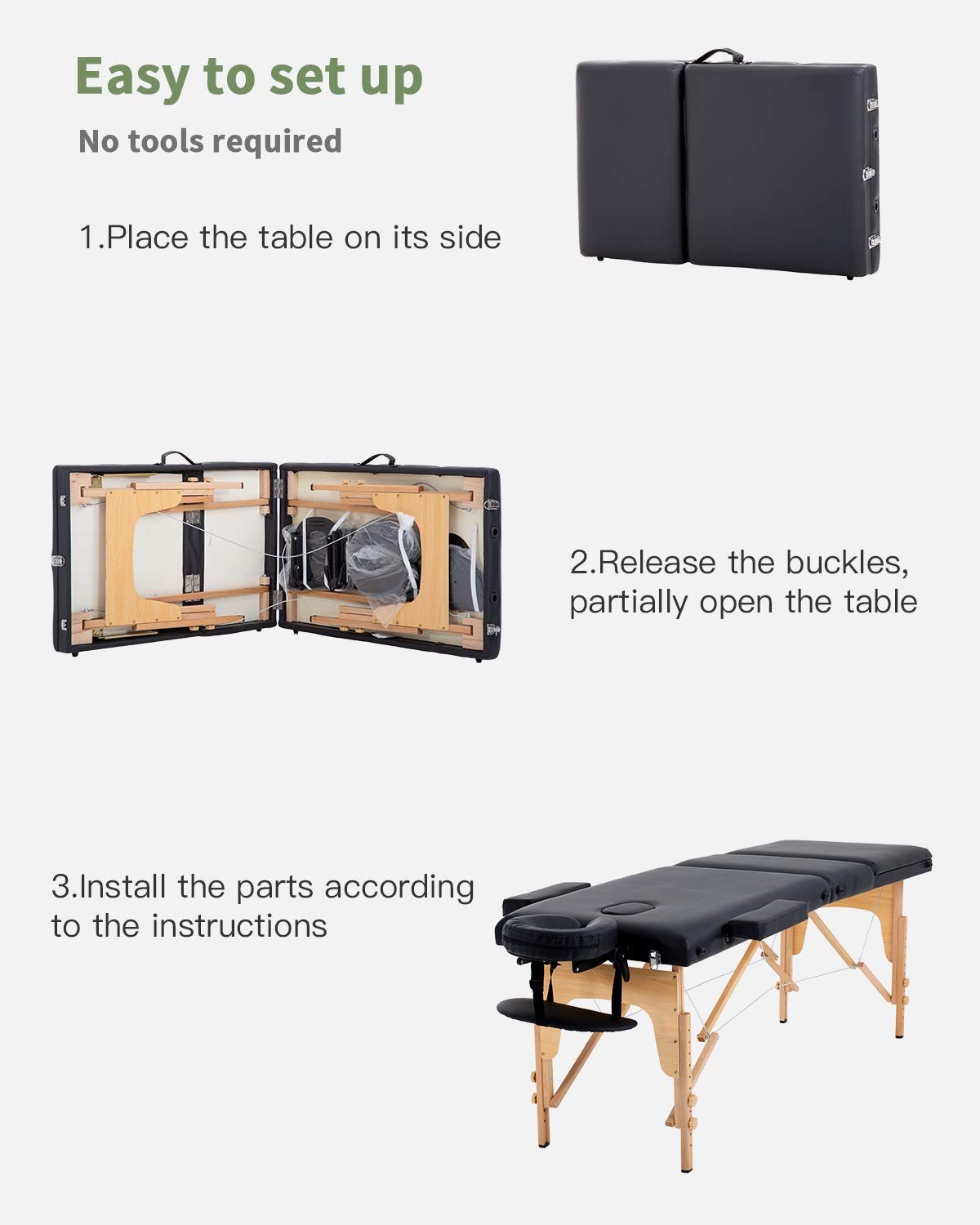 Easy to set up

No tools required

1.Place the table on its side

2.Release the buckles, partially open the table

3.Install the parts according to the instructions